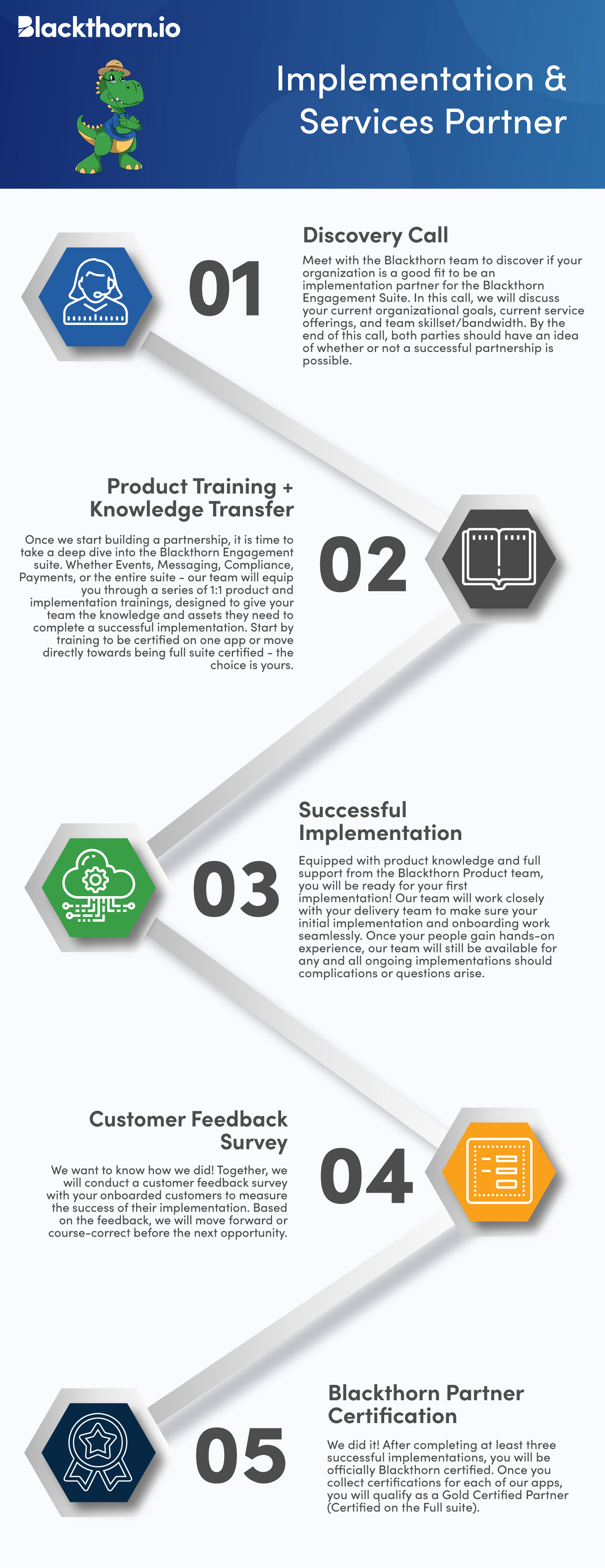 Blackthorn.io

Implementation & Services Partner

01

Discovery Call

Meet with the Blackthorn team to discover if your organization is a good fit to be an implementation partner for the Blackthorn Engagement Suite. In this call, we will discuss your current organizational goals, current service offerings, and team skillset/bandwidth. By the end of this call, both parties should have an idea of whether or not a successful partnership is possible.

Product Training + Knowledge Transfer

Once we start building a partnership, it is time to take a deep dive into the Blackthorn Engagement suite. Whether Events, Messaging, Compliance, Payments, or the entire suite - our team will equip you through a series of 1:1 product and implementation trainings, designed to give your team the knowledge and assets they need to complete a successful implementation. Start by training to be certified on one app or move directly towards being full suite certified - the choice is yours.

02

03

Successful Implementation

Equipped with product knowledge and full support from the Blackthorn Product team, you will be ready for your first implementation! Our team will work closely with your delivery team to make sure your initial implementation and onboarding work seamlessly. Once your people gain hands-on experience, our team will still be available for any and all ongoing implementations should complications or questions arise.

Customer Feedback Survey

We want to know how we did! Together, we will conduct a customer feedback survey with your onboarded customers to measure the success of their implementation. Based on the feedback, we will move forward or course-correct before the next opportunity.

04

05

Blackthorn Partner Certification

We did it! After completing at least three successful implementations, you will be officially Blackthorn certified. Once you collect certifications for each of our apps, you will qualify as a Gold Certified Partner (Certified on the Full suite).